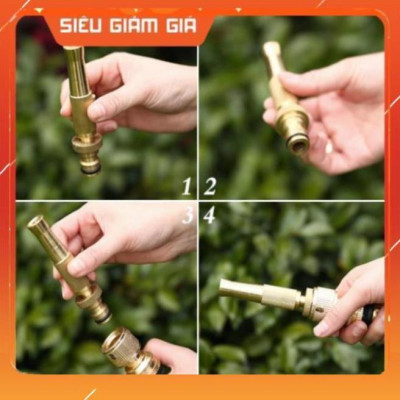 SIÊU GIẢM GIÁ

1 2

3 4