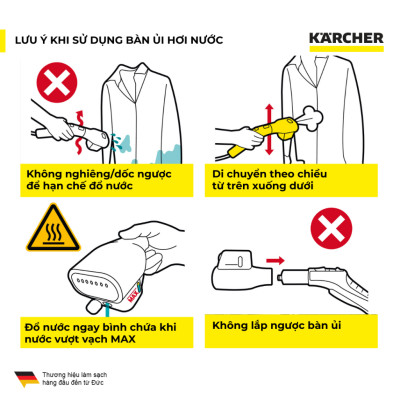 LƯU Ý KHI SỬ DỤNG BÀN ỦI HƠI NƯỚC

KÄRCHER

Không nghiêng/dốc ngược để hạn chế đổ nước

Di chuyển theo chiều từ trên xuống dưới

MAX

Đổ nước ngay bình chứa khi nước vượt vạch MAX

Không lắp ngược bàn ủi

Thương hiệu làm sạch hàng đầu đến từ Đức