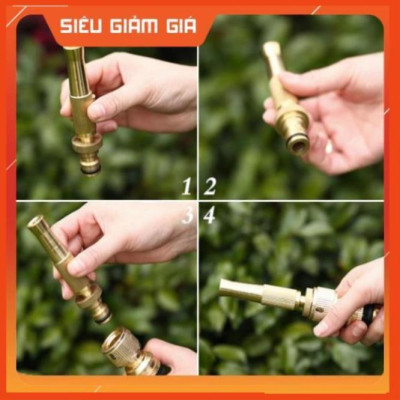 SIÊU GIẢM GIÁ

1 2

3 4