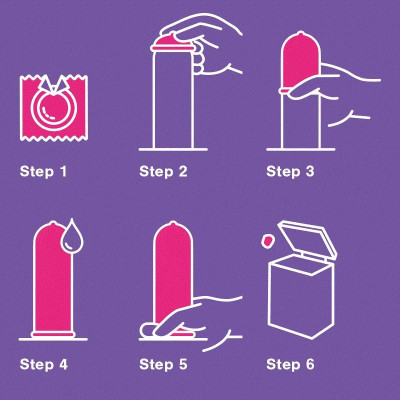 Step 1

Step 2

Step 3

Step 4

Step 5

Step 6