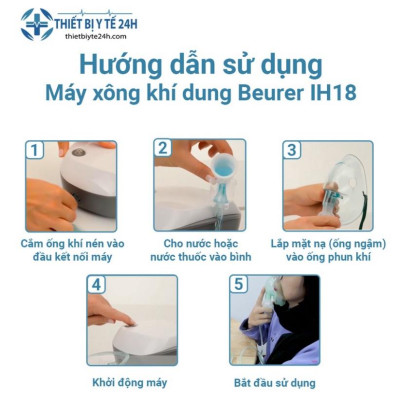 THIẾT BỊ Y TẾ 24H
thietbiyte24h.com

Hướng dẫn sử dụng
Máy xông khí dung Beurer IH18

1
Cắm ống khí nén vào đầu kết nối máy

2
Cho nước hoặc nước thuốc vào bình

3
Lắp mặt nạ (ống ngậm) vào ống phun khí

4
Khởi động máy

5
Bắt đầu sử dụng