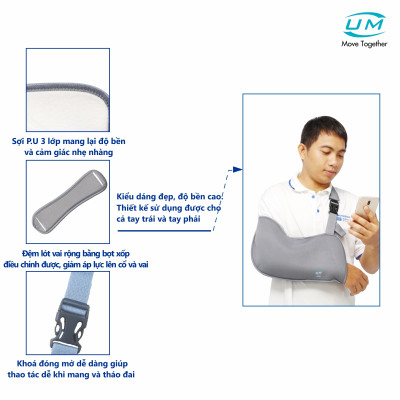 UM
Move Together

Sợi P.U 3 lớp mang lại độ bền và cảm giác nhẹ nhàng

Kiểu dáng đẹp, độ bền cao. Thiết kế sử dụng được cho cả tay trái và tay phải

Đệm lót vai rộng bằng bọt xốp điều chỉnh được, giảm áp lực lên cổ và vai

Khoá đóng mở dễ dàng giúp thao tác dễ khi mang và tháo đai