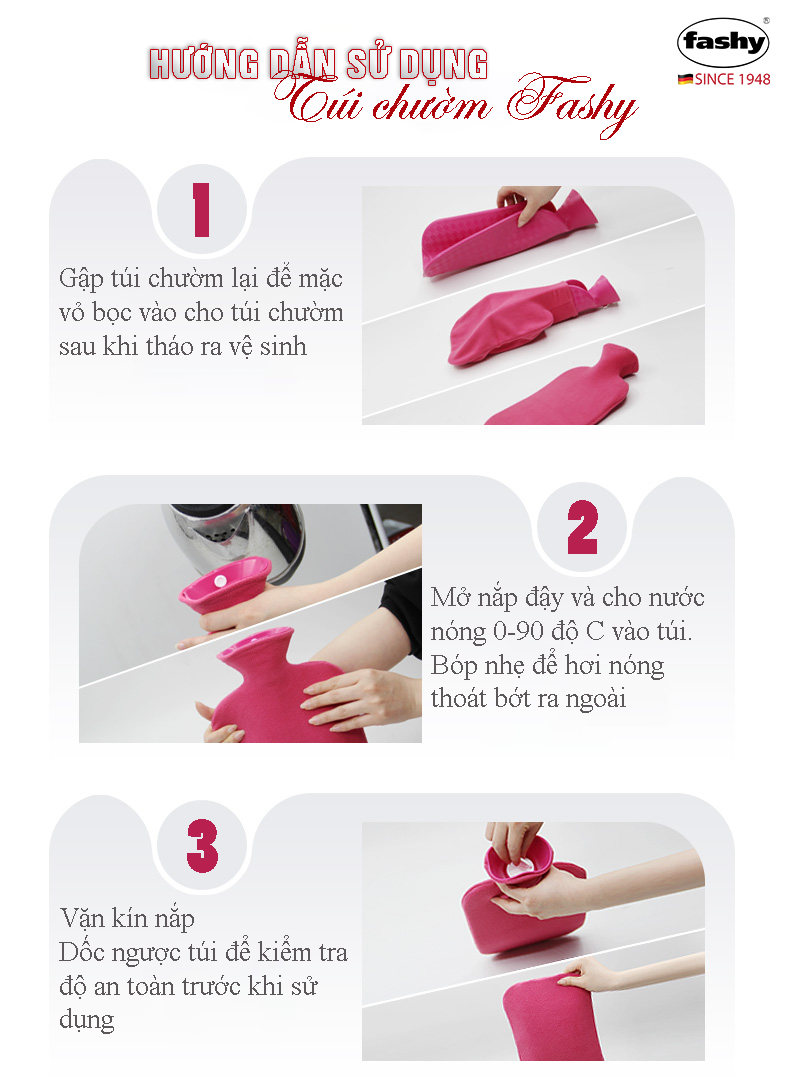 HƯỚNG DẪN SỬ DỤNG
Túi chườm Fashy

fashy®
SINCE 1948

1

Gập túi chườm lại để mặc vỏ bọc vào cho túi chườm sau khi tháo ra vệ sinh

2

Mở nắp đậy và cho nước nóng 0-90 độ C vào túi. Bóp nhẹ để hơi nóng thoát bớt ra ngoài

3

Vặn kín nắp
Dốc ngược túi để kiểm tra độ an toàn trước khi sử dụng