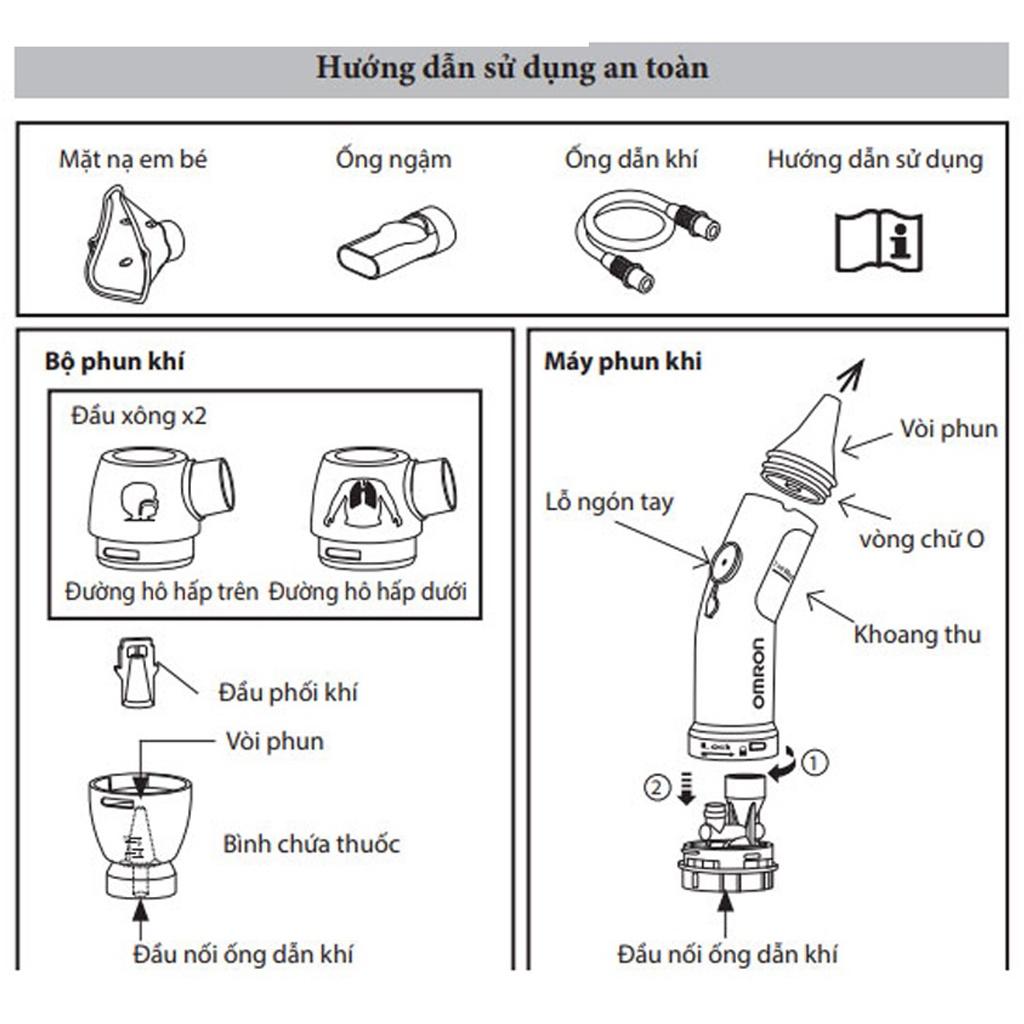 Hướng dẫn sử dụng an toàn

Mặt nạ em bé

Ống ngậm

Ống dẫn khí

Hướng dẫn sử dụng

Bộ phun khí

Đầu xông x2

Đường hô hấp trên

Đường hô hấp dưới

Đầu phối khí

Vòi phun

Bình chứa thuốc

Đầu nối ống dẫn khí

Máy phun khi

Vòi phun

Lỗ ngón tay

vòng chữ O

Khoang thu

OMRON

① 

②

Đầu nối ống dẫn khí