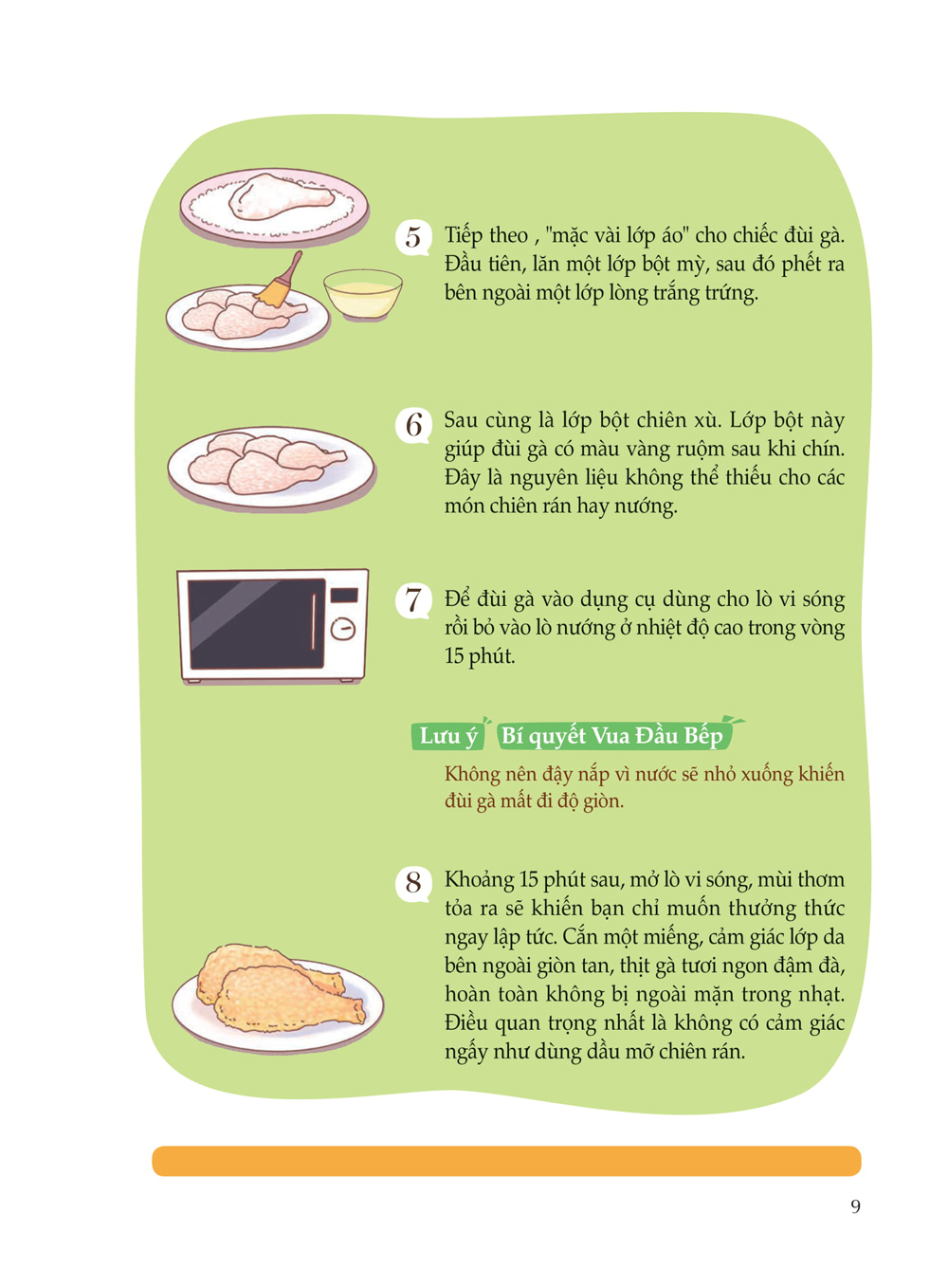 5 Tiếp theo , "mặc vài lớp áo" cho chiếc đùi gà. Đầu tiên, lăn một lớp bột mỳ, sau đó phết ra bên ngoài một lớp lòng trắng trứng.

6 Sau cùng là lớp bột chiên xù. Lớp bột này giúp đùi gà có màu vàng ruộm sau khi chín. Đây là nguyên liệu không thể thiếu cho các món chiên rán hay nướng.

7 Để đùi gà vào dụng cụ dùng cho lò vi sóng rồi bỏ vào lò nướng ở nhiệt độ cao trong vòng 15 phút.

Lưu ý Bí quyết Vua Đầu Bếp

Không nên đậy nắp vì nước sẽ nhỏ xuống khiến đùi gà mất đi độ giòn.

8 Khoảng 15 phút sau, mở lò vi sóng, mùi thơm tỏa ra sẽ khiến bạn chỉ muốn thưởng thức ngay lập tức. Cắn một miếng, cảm giác lớp da bên ngoài giòn tan, thịt gà tươi ngon đậm đà, hoàn toàn không bị ngoài mặn trong nhạt. Điều quan trọng nhất là không có cảm giác ngấy như dùng dầu mỡ chiên rán.

9