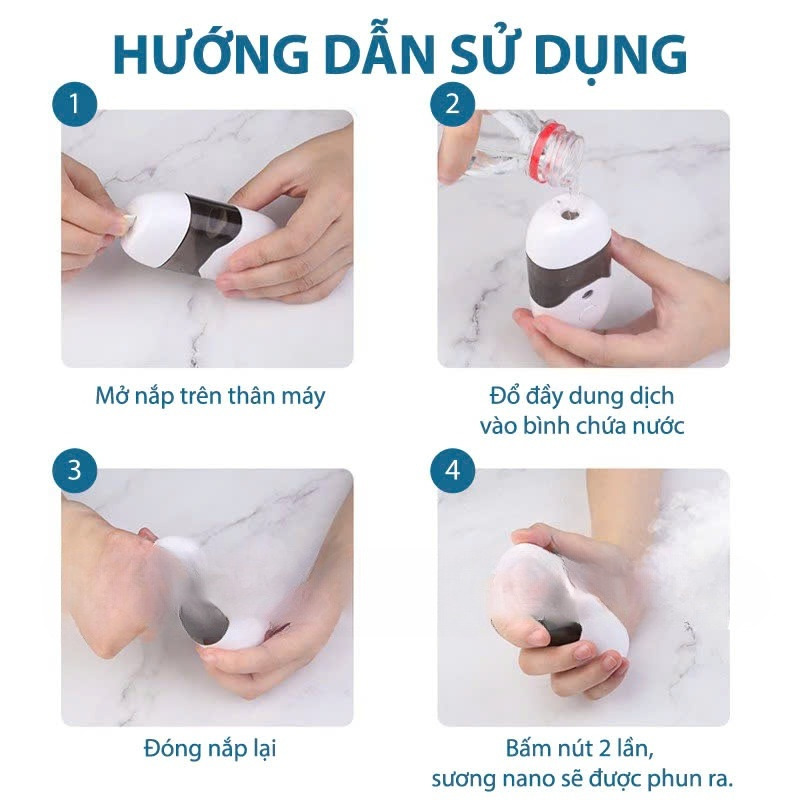 HƯỚNG DẪN SỬ DỤNG

1

Mở nắp trên thân máy

2

Đổ đầy dung dịch vào bình chứa nước

3

Đóng nắp lại

4

Bấm nút 2 lần, sương nano sẽ được phun ra.