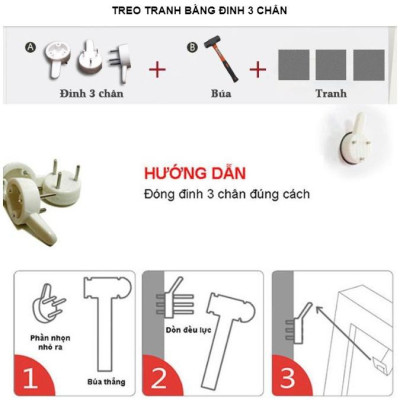 TREO TRANH BẰNG ĐINH 3 CHÂN

A Đinh 3 chân + B Búa + Tranh

HƯỚNG DẪN
Đóng đinh 3 chân đúng cách

Phần nhọn nhô ra
Búa thẳng
1

Dồn đều lực
2

3