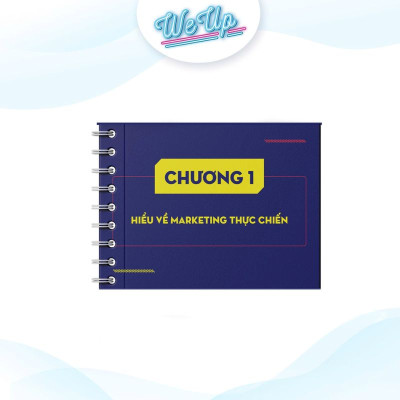 We Up

CHƯƠNG 1

HIỂU VỀ MARKETING THỰC CHIẾN