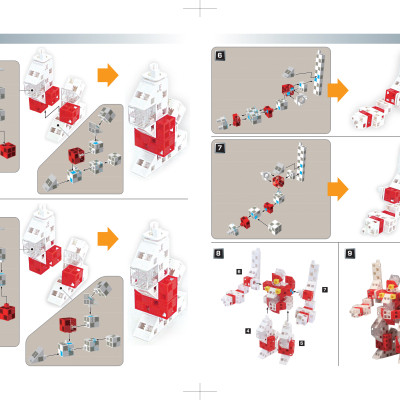 6

7

8

6

7

4

5

9