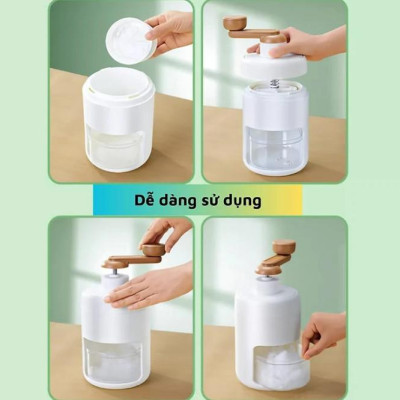 Dễ dàng sử dụng