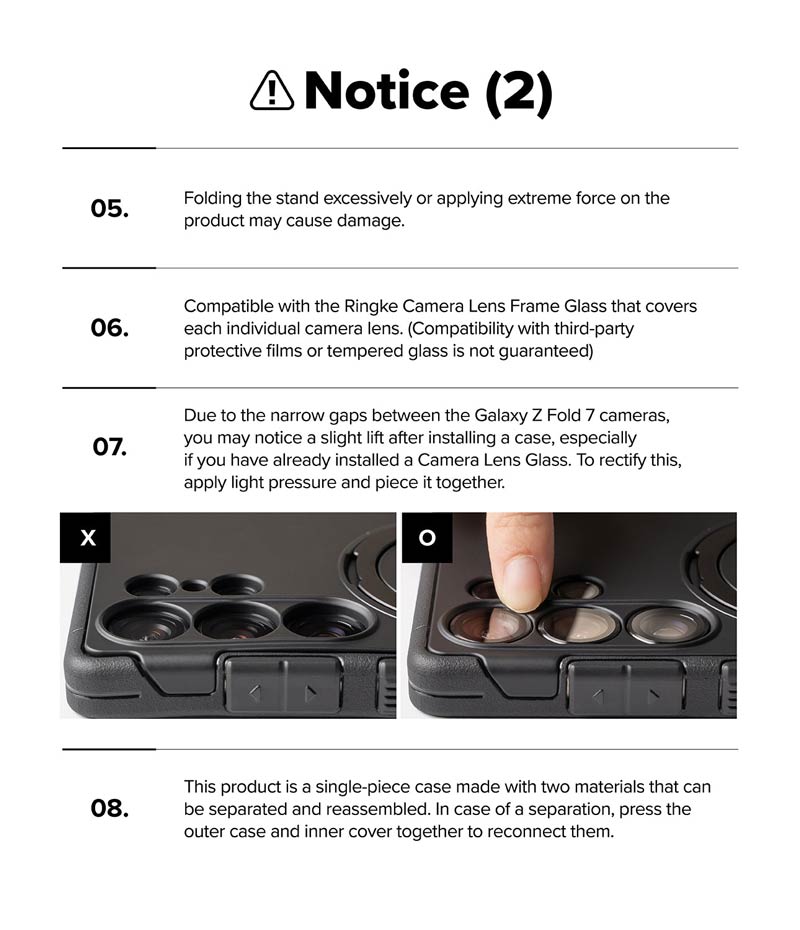 Notice (2)

05.

Folding the stand excessively or applying extreme force on the product may cause damage.

06.

Compatible with the Ringke Camera Lens Frame Glass that covers each individual camera lens. (Compatibility with third-party protective films or tempered glass is not guaranteed)

07.

Due to the narrow gaps between the Galaxy Z Fold 7 cameras, you may notice a slight lift after installing a case, especially if you have already installed a Camera Lens Glass. To rectify this, apply light pressure and piece it together.

X

O

08.

This product is a single-piece case made with two materials that can be separated and reassembled. In case of a separation, press the outer case and inner cover together to reconnect them.