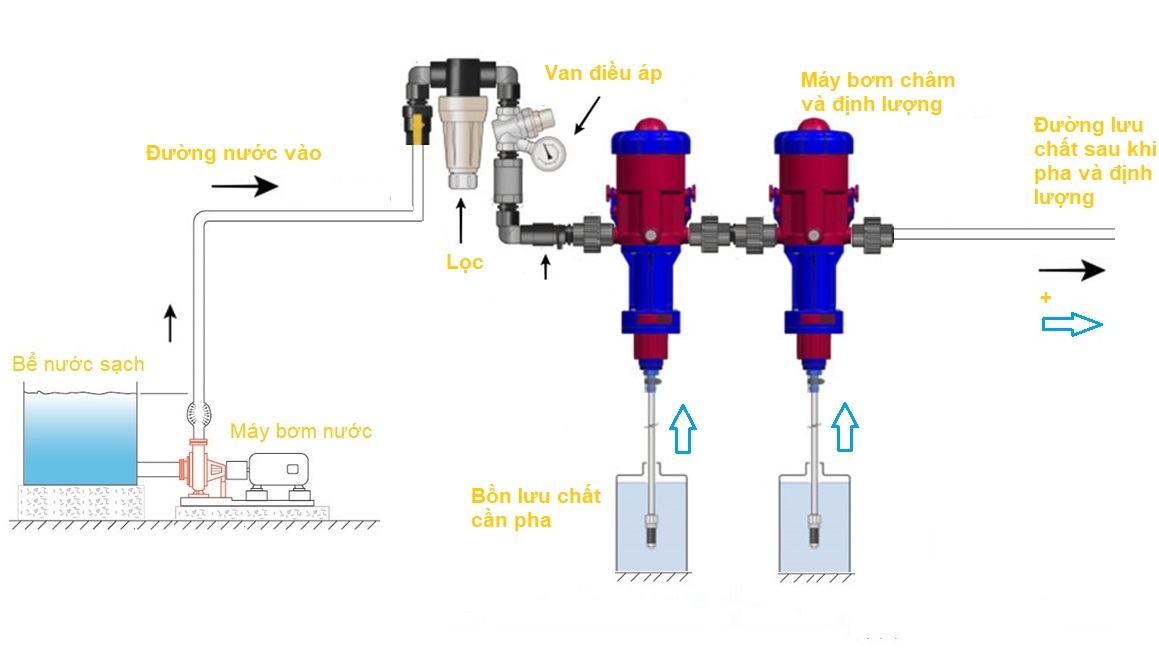 Van điều áp

Máy bơm châm và định lượng

Đường nước vào

Đường lưu chất sau khi pha và định lượng

Lọc

+

Bể nước sạch

Máy bơm nước

Bồn lưu chất cần pha