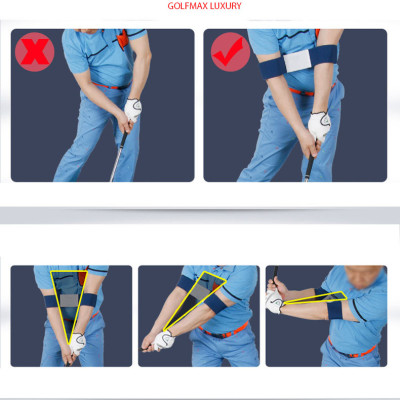 GOLFMAX LUXURY