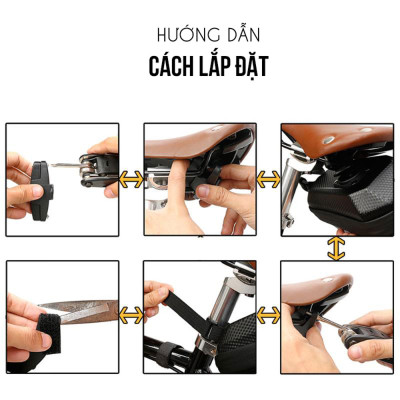 HƯỚNG DẪN
CÁCH LẮP ĐẶT