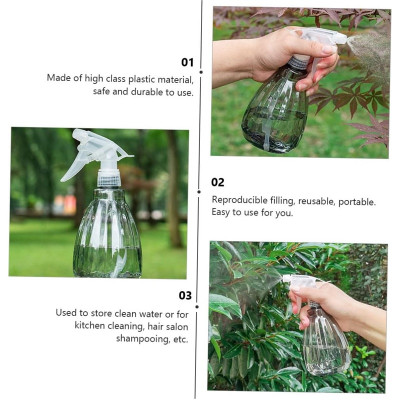 01

Made of high class plastic material, safe and durable to use.

02

Reproducible filling, reusable, portable. Easy to use for you.

03

Used to store clean water or for kitchen cleaning, hair salon shampooing, etc.