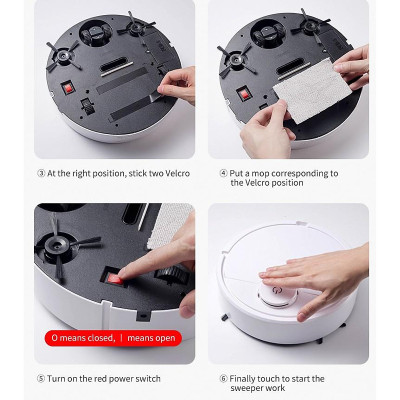 ③ At the right position, stick two Velcro

④ Put a mop corresponding to the Velcro position

O means closed, | means open

⑤ Turn on the red power switch

⑥ Finally touch to start the sweeper work