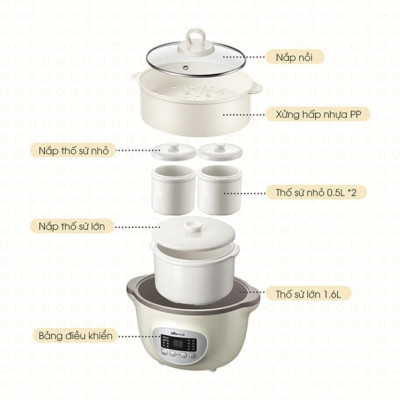 Nắp nồi

Xửng hấp nhựa PP

Nắp thố sứ nhỏ

Thố sứ nhỏ 0.5L *2

Nắp thố sứ lớn

Thố sứ lớn 1.6L

Bảng điều khiển