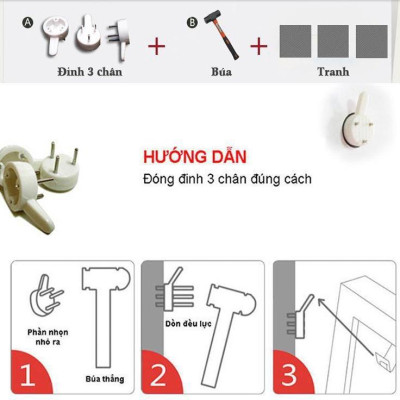 A Đinh 3 chân + B Búa + Tranh

HƯỚNG DẪN
Đóng đinh 3 chân đúng cách

Phần nhọn nhô ra
Búa thẳng
1

Dồn đều lực
2

3