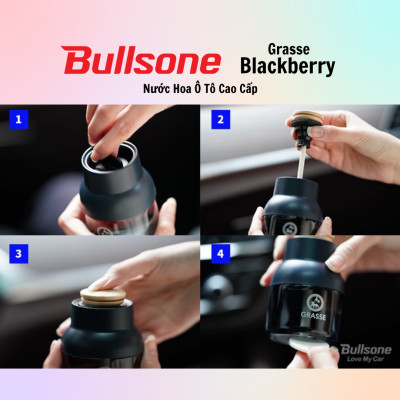 Bullsone Grasse Blackberry

Nước Hoa Ô Tô Cao Cấp

1

2

3

4

GRASSE

Bullsone
Love My Car