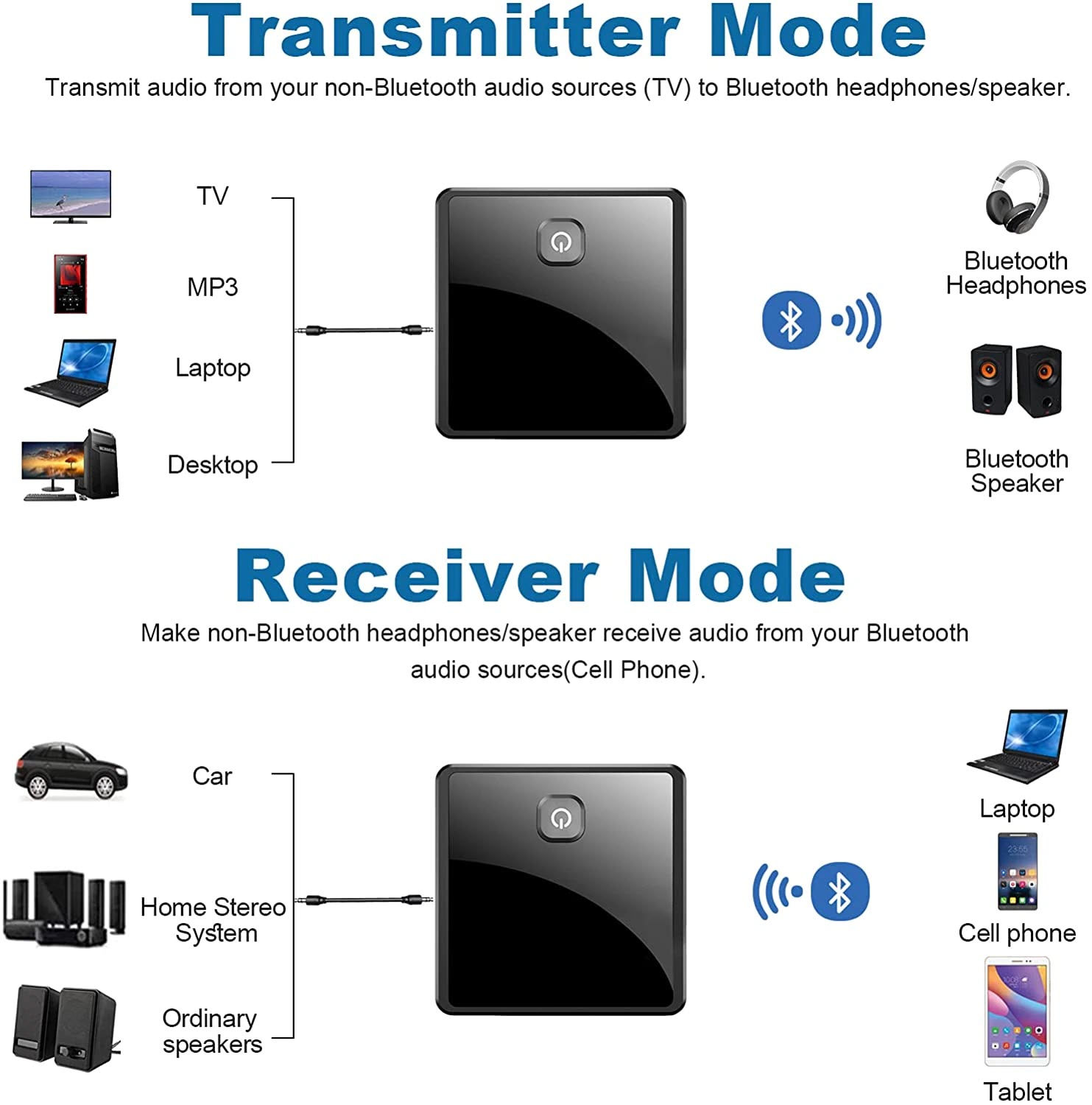 Transmitter Mode

Transmit audio from your non-Bluetooth audio sources (TV) to Bluetooth headphones/speaker.

TV

MP3

Laptop

Desktop

Bluetooth Headphones

Bluetooth Speaker

Receiver Mode

Make non-Bluetooth headphones/speaker receive audio from your Bluetooth audio sources(Cell Phone).

Car

Home Stereo System

Ordinary speakers

Laptop

Cell phone

Tablet