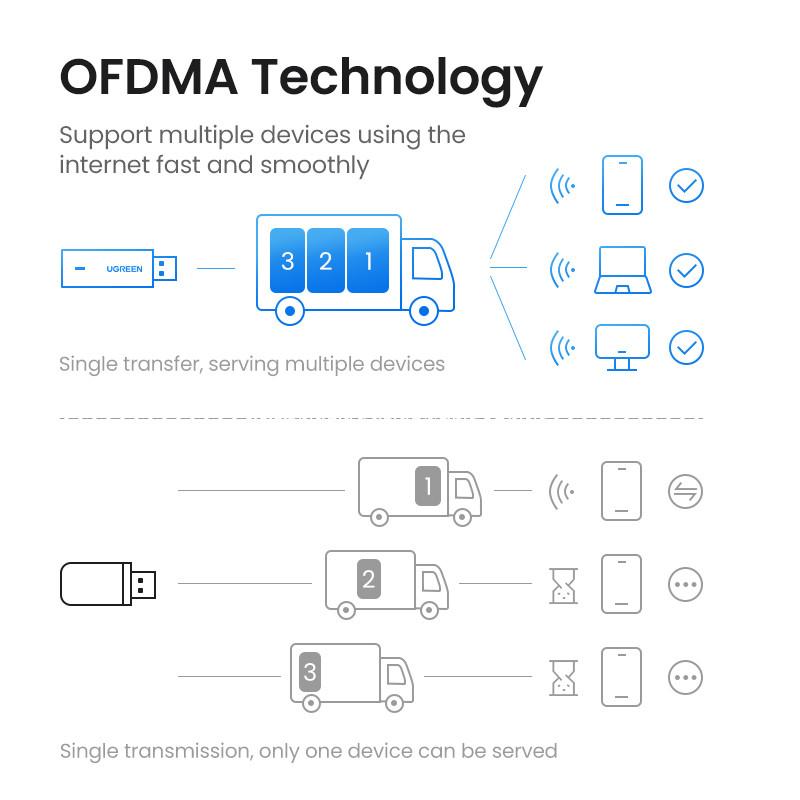 OFDMA Technology

Support multiple devices using the internet fast and smoothly

UGREEN

3 2 1

Single transfer, serving multiple devices

1

2

3

Single transmission, only one device can be served