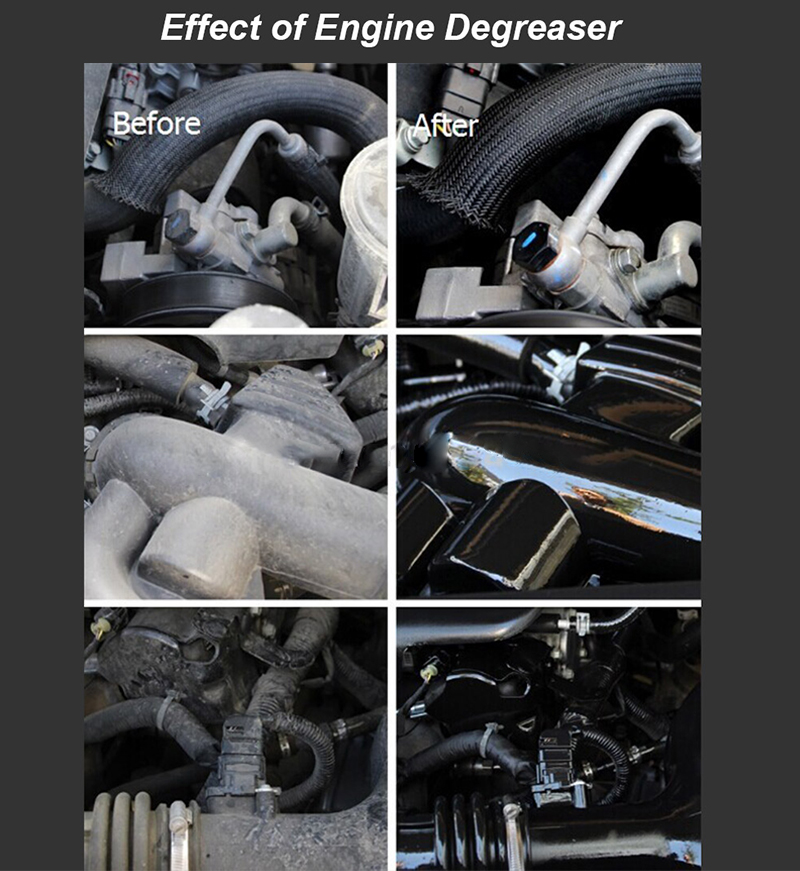 Effect of Engine Degreaser

Before

After