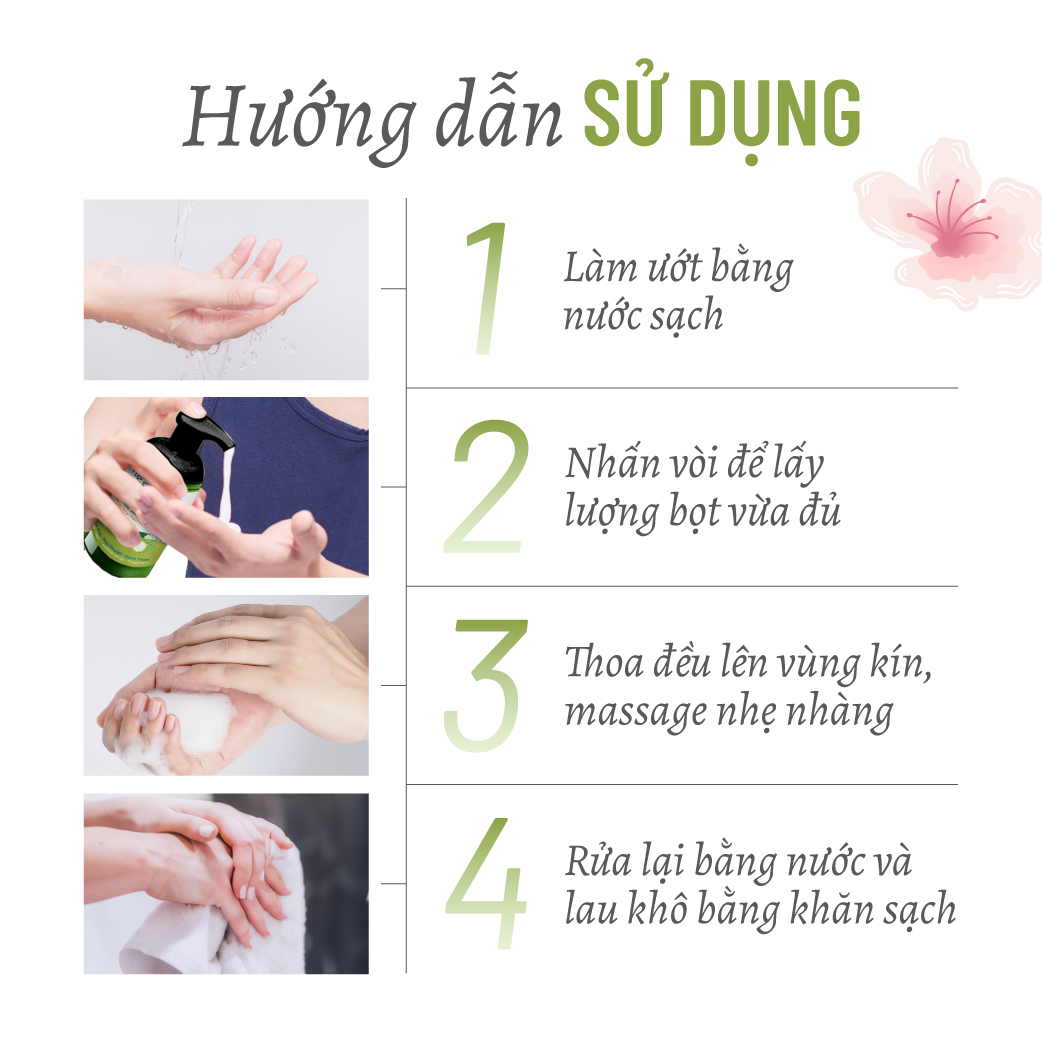 Hướng dẫn SỬ DỤNG

1
Làm ướt bằng nước sạch

2
Nhấn vòi để lấy lượng bọt vừa đủ

3
Thoa đều lên vùng kín, massage nhẹ nhàng

4
Rửa lại bằng nước và lau khô bằng khăn sạch