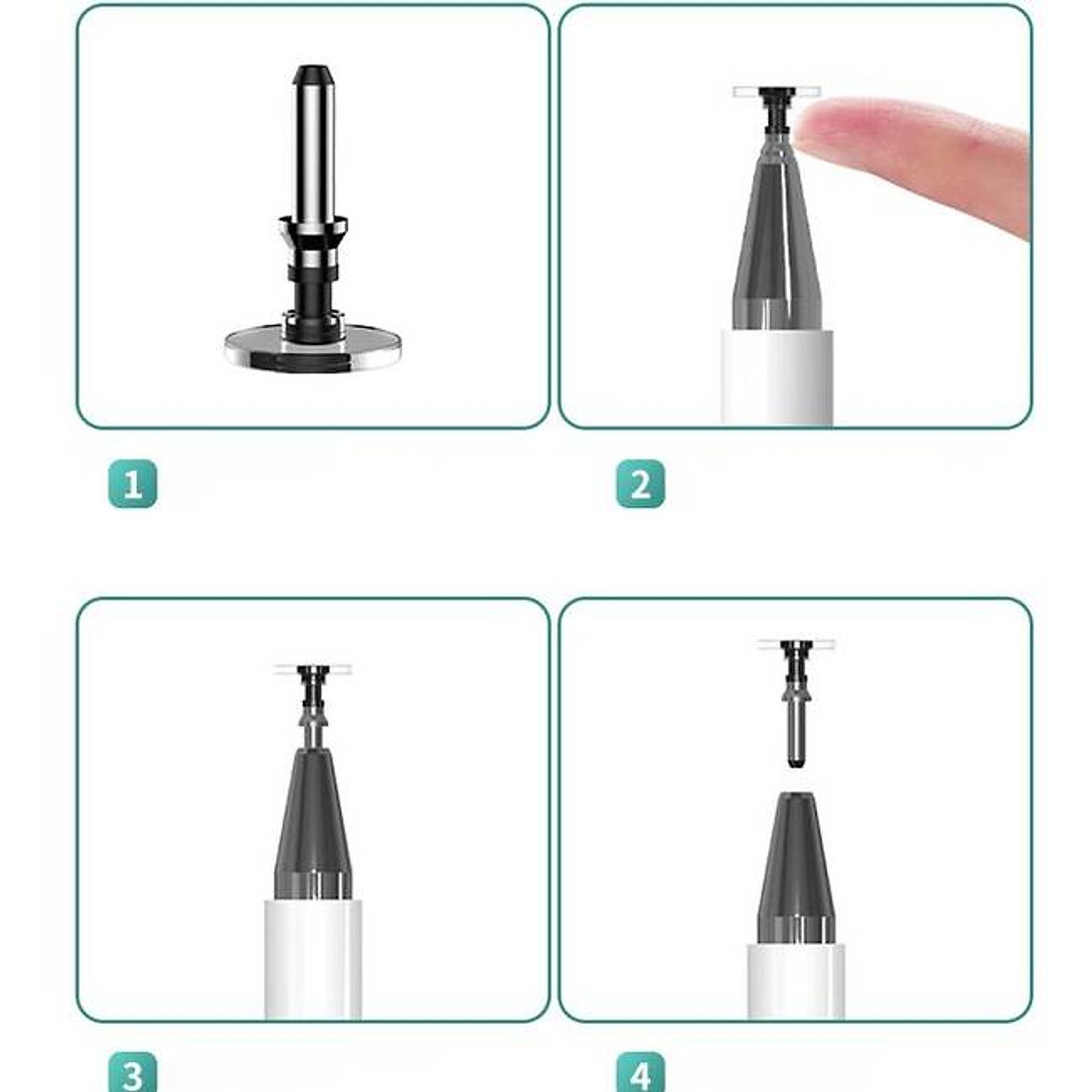 1

2

3

4