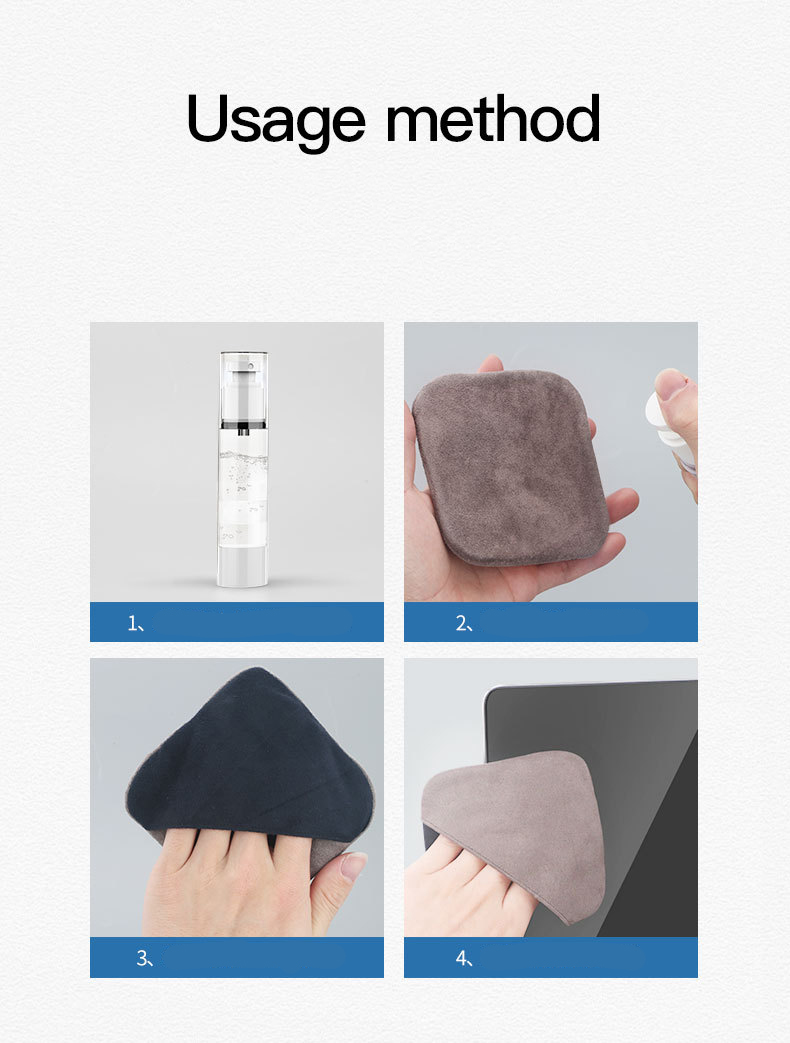 Usage method

1、

2、

3、

4、