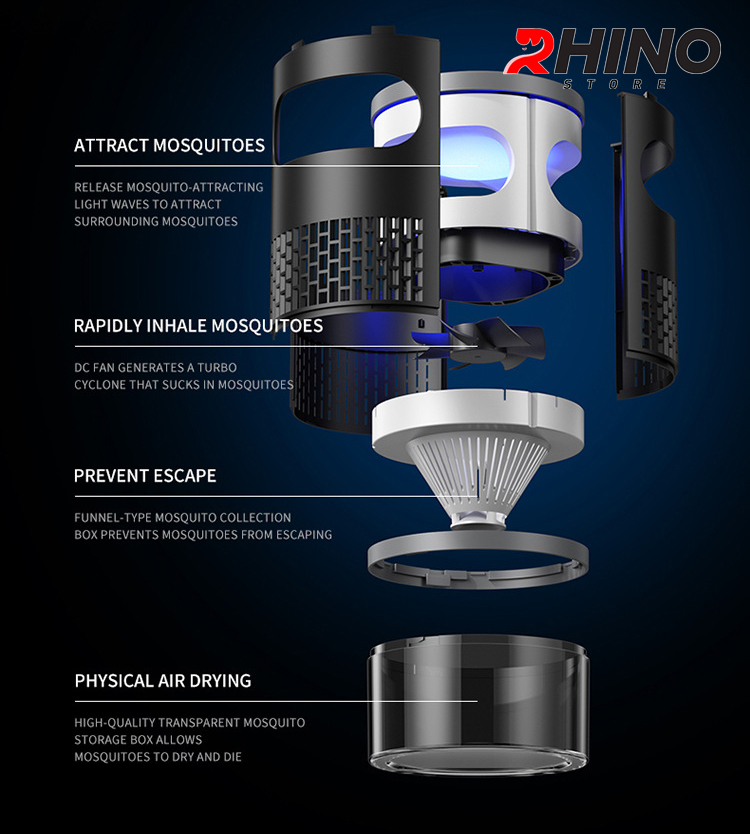 RHINO
STORE

ATTRACT MOSQUITOES

RELEASE MOSQUITO-ATTRACTING LIGHT WAVES TO ATTRACT SURROUNDING MOSQUITOES

RAPIDLY INHALE MOSQUITOES

DC FAN GENERATES A TURBO CYCLONE THAT SUCKS IN MOSQUITOES

PREVENT ESCAPE

FUNNEL-TYPE MOSQUITO COLLECTION BOX PREVENTS MOSQUITOES FROM ESCAPING

PHYSICAL AIR DRYING

HIGH-QUALITY TRANSPARENT MOSQUITO STORAGE BOX ALLOWS MOSQUITOES TO DRY AND DIE