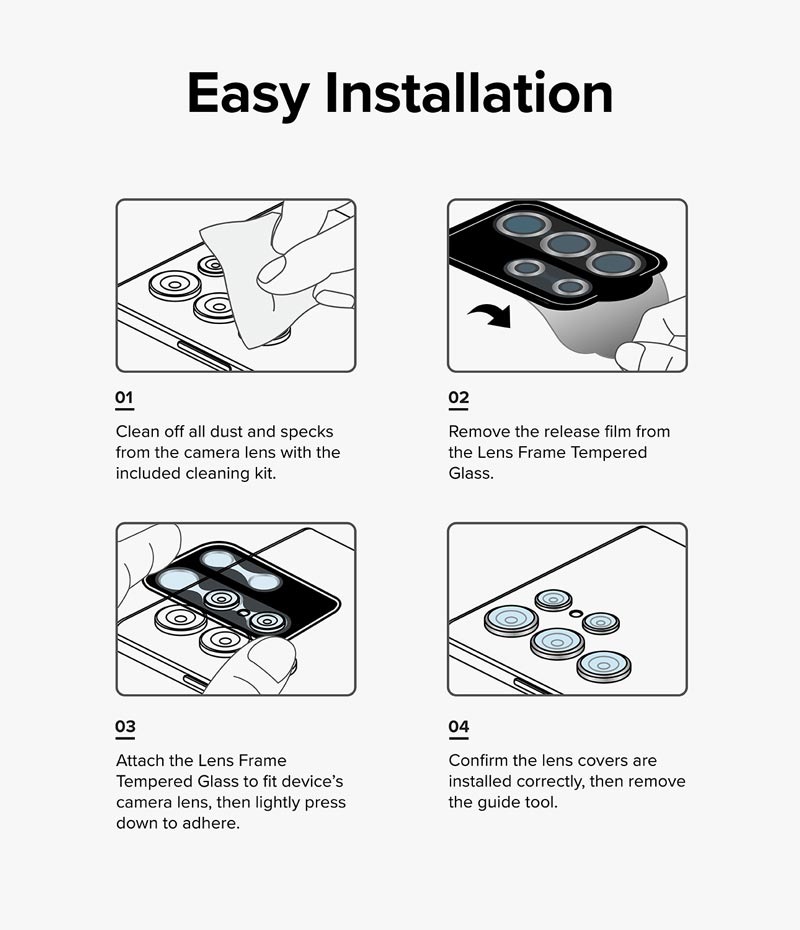 Easy Installation

01

Clean off all dust and specks from the camera lens with the included cleaning kit.

02

Remove the release film from the Lens Frame Tempered Glass.

03

Attach the Lens Frame Tempered Glass to fit device's camera lens, then lightly press down to adhere.

04

Confirm the lens covers are installed correctly, then remove the guide tool.