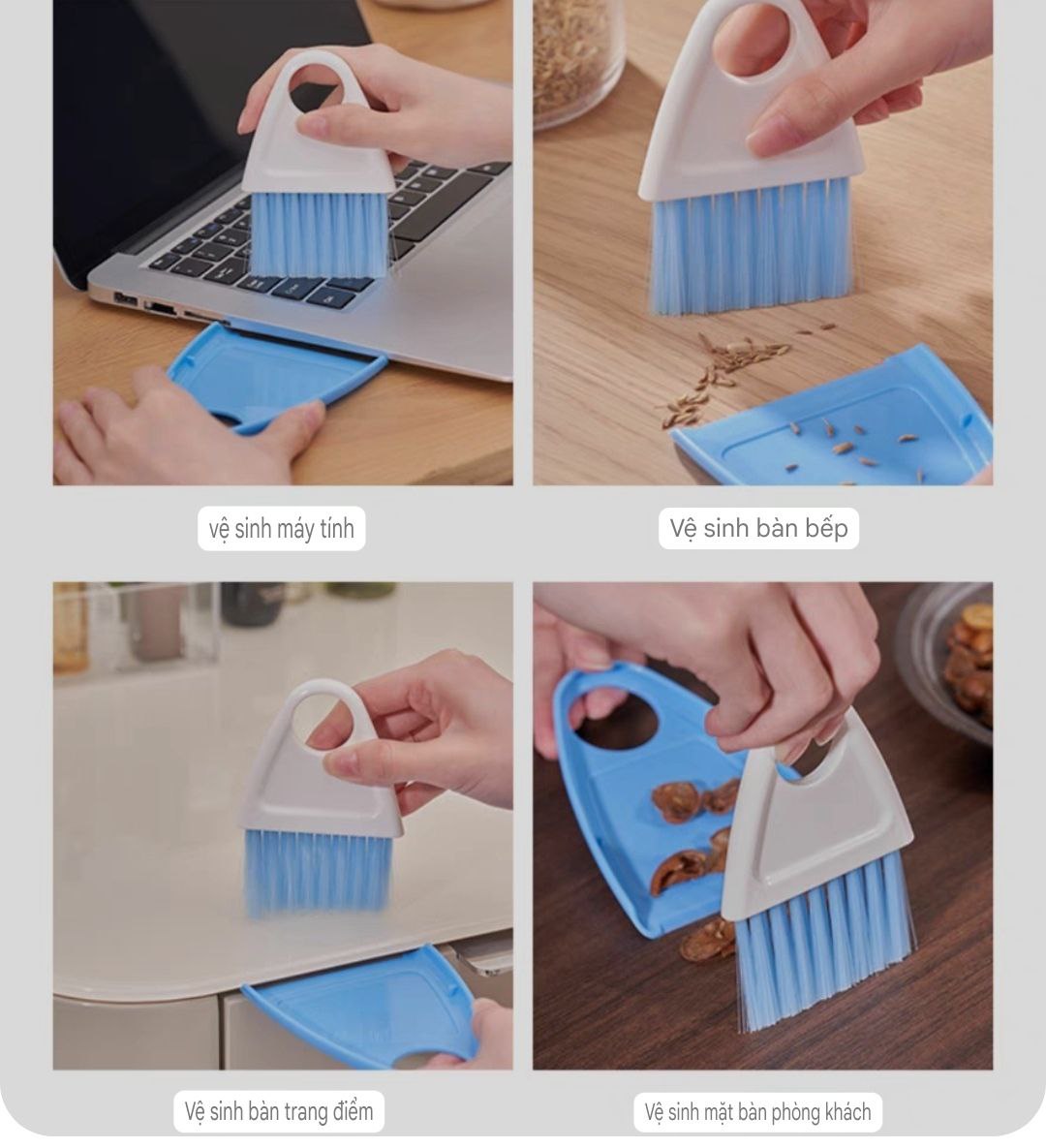 vệ sinh máy tính

Vệ sinh bàn bếp

Vệ sinh bàn trang điểm

Vệ sinh mặt bàn phòng khách