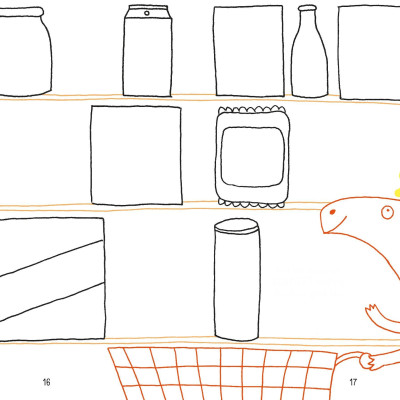 16

17