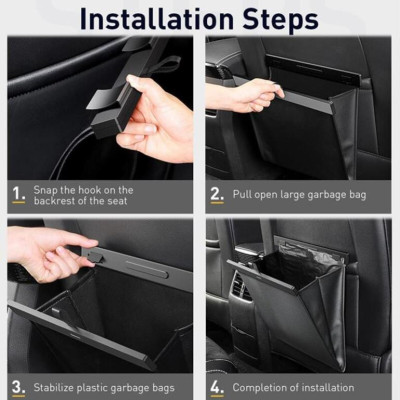 Installation Steps

1. Snap the hook on the backrest of the seat

2. Pull open large garbage bag

3. Stabilize plastic garbage bags

4. Completion of installation