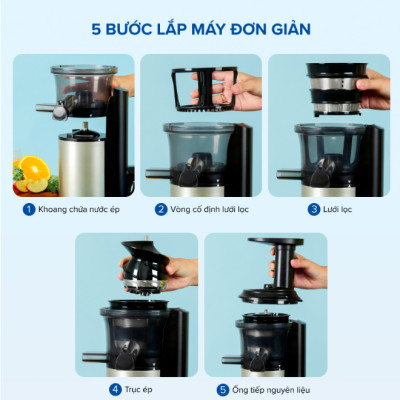 5 BƯỚC LẮP MÁY ĐƠN GIẢN

1 Khoang chứa nước ép

2 Vòng cố định lưới lọc

3 Lưới lọc

4 Trục ép

5 Ống tiếp nguyên liệu