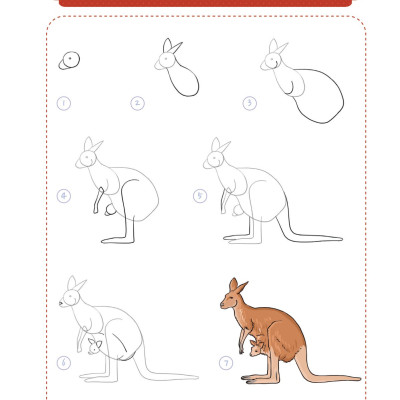 1

2

3

4

5

6

7