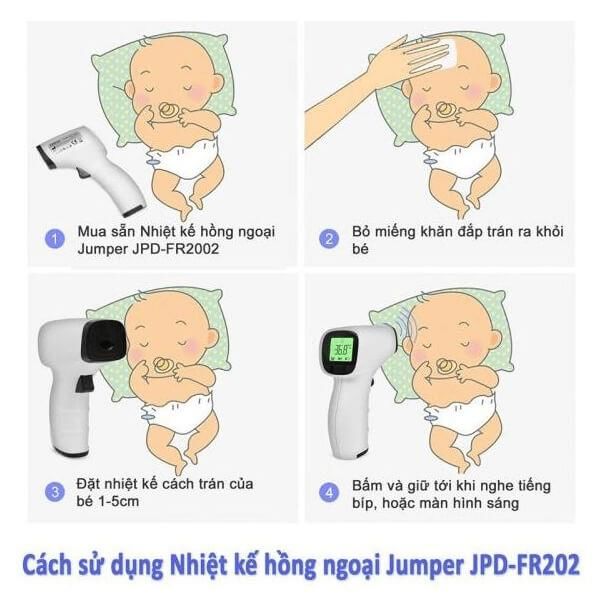 1 Mua sẵn Nhiệt kế hồng ngoại Jumper JPD-FR2002

2 Bỏ miếng khăn đắp trán ra khỏi bé

3 Đặt nhiệt kế cách trán của bé 1-5cm

36.8

4 Bấm và giữ tới khi nghe tiếng bíp, hoặc màn hình sáng

Cách sử dụng Nhiệt kế hồng ngoại Jumper JPD-FR202