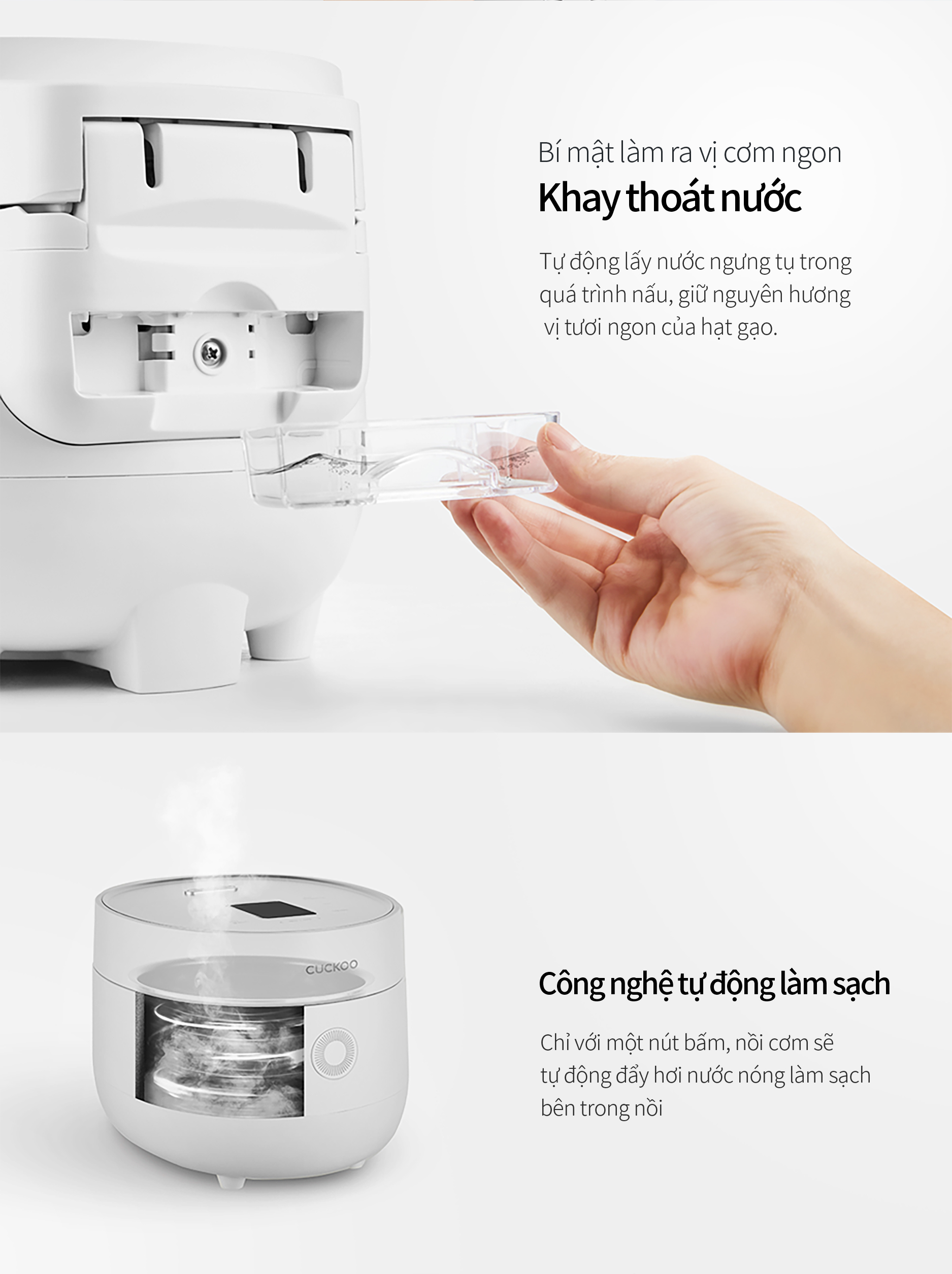 Bí mật làm ra vị cơm ngon
Khay thoát nước

Tự động lấy nước ngưng tụ trong quá trình nấu, giữ nguyên hương vị tươi ngon của hạt gạo.

CUCKOO

Công nghệ tự động làm sạch

Chỉ với một nút bấm, nồi cơm sẽ tự động đẩy hơi nước nóng làm sạch bên trong nồi