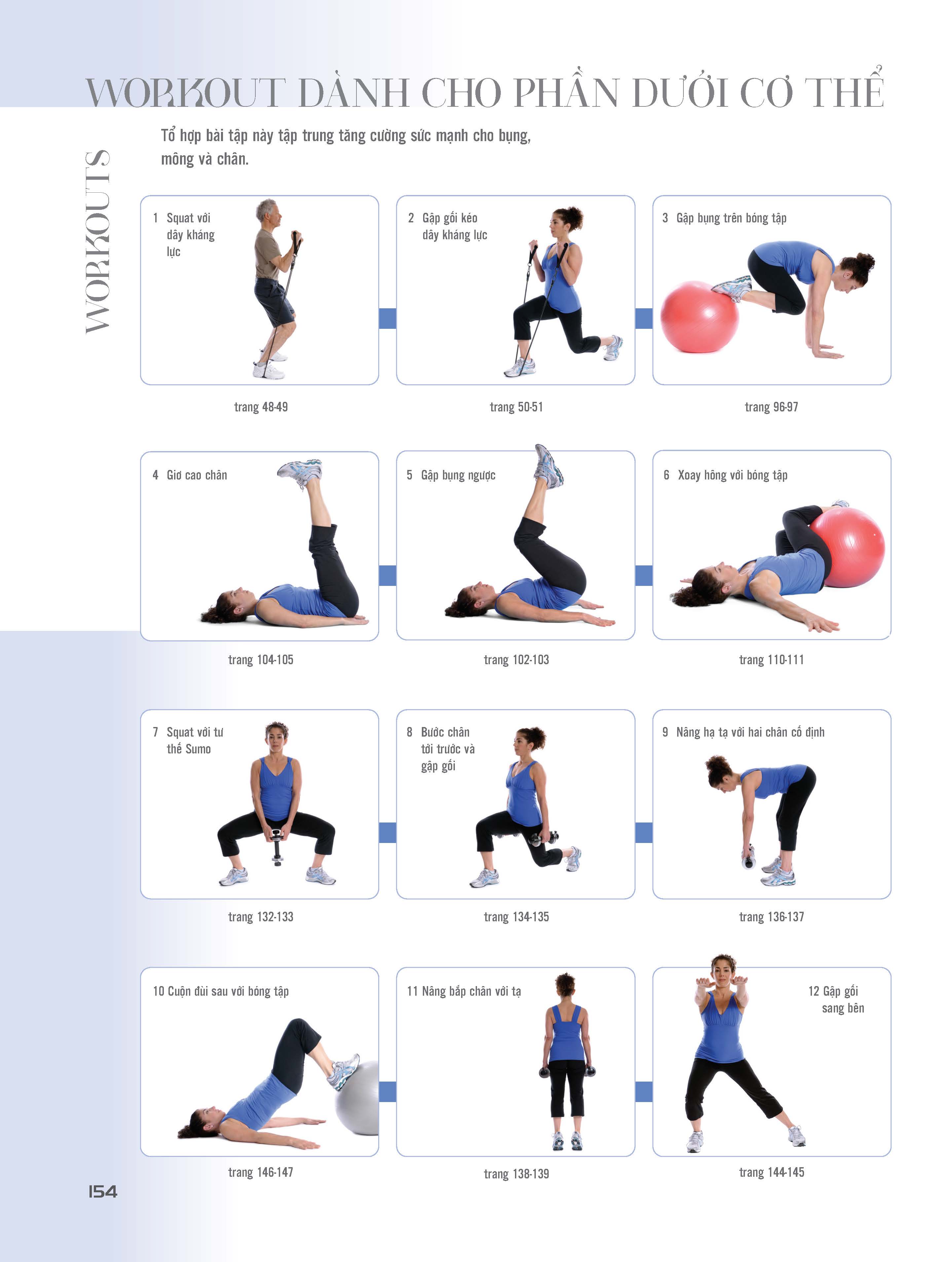 WORKOUT DÀNH CHO PHẦN DƯỚI CƠ THỂ

WORKOUTS

Tổ hợp bài tập này tập trung tăng cường sức mạnh cho bụng, mông và chân.

1 Squat với dây kháng lực

trang 48-49

2 Gập gối kéo dây kháng lực

trang 50-51

3 Gập bụng trên bóng tập

trang 96-97

4 Giơ cao chân

trang 104-105

5 Gập bụng ngược

trang 102-103

6 Xoay hông với bóng tập

trang 110-111

7 Squat với tư thế Sumo

trang 132-133

8 Bước chân tới trước và gập gối

trang 134-135

9 Nâng hạ tạ với hai chân cố định

trang 136-137

10 Cuộn đùi sau với bóng tập

trang 146-147

11 Nâng bắp chân với tạ

trang 138-139

12 Gập gối sang bên

trang 144-145

154