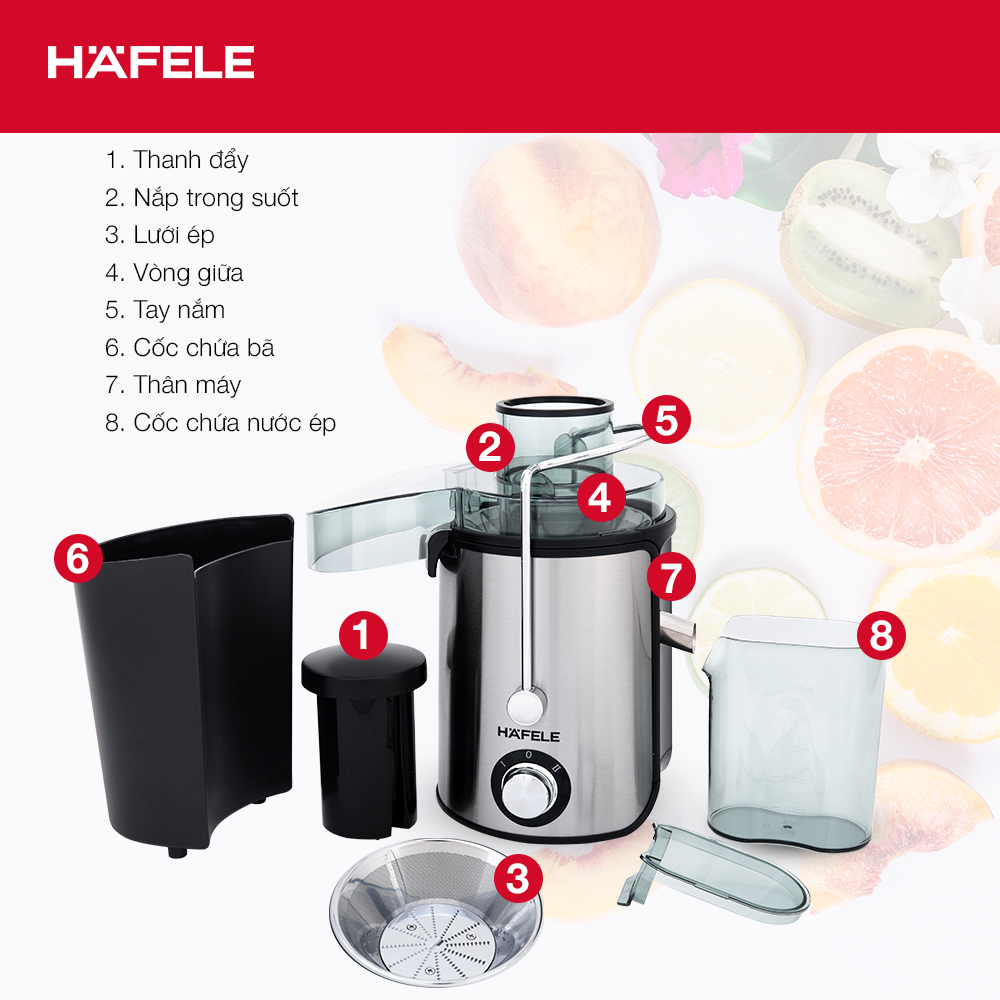 HÄFELE

1. Thanh đẩy
2. Nắp trong suốt
3. Lưới ép
4. Vòng giữa
5. Tay nắm
6. Cốc chứa bã
7. Thân máy
8. Cốc chứa nước ép

2
5
4
6
7
1
8
HÄFELE
I
0
II
3