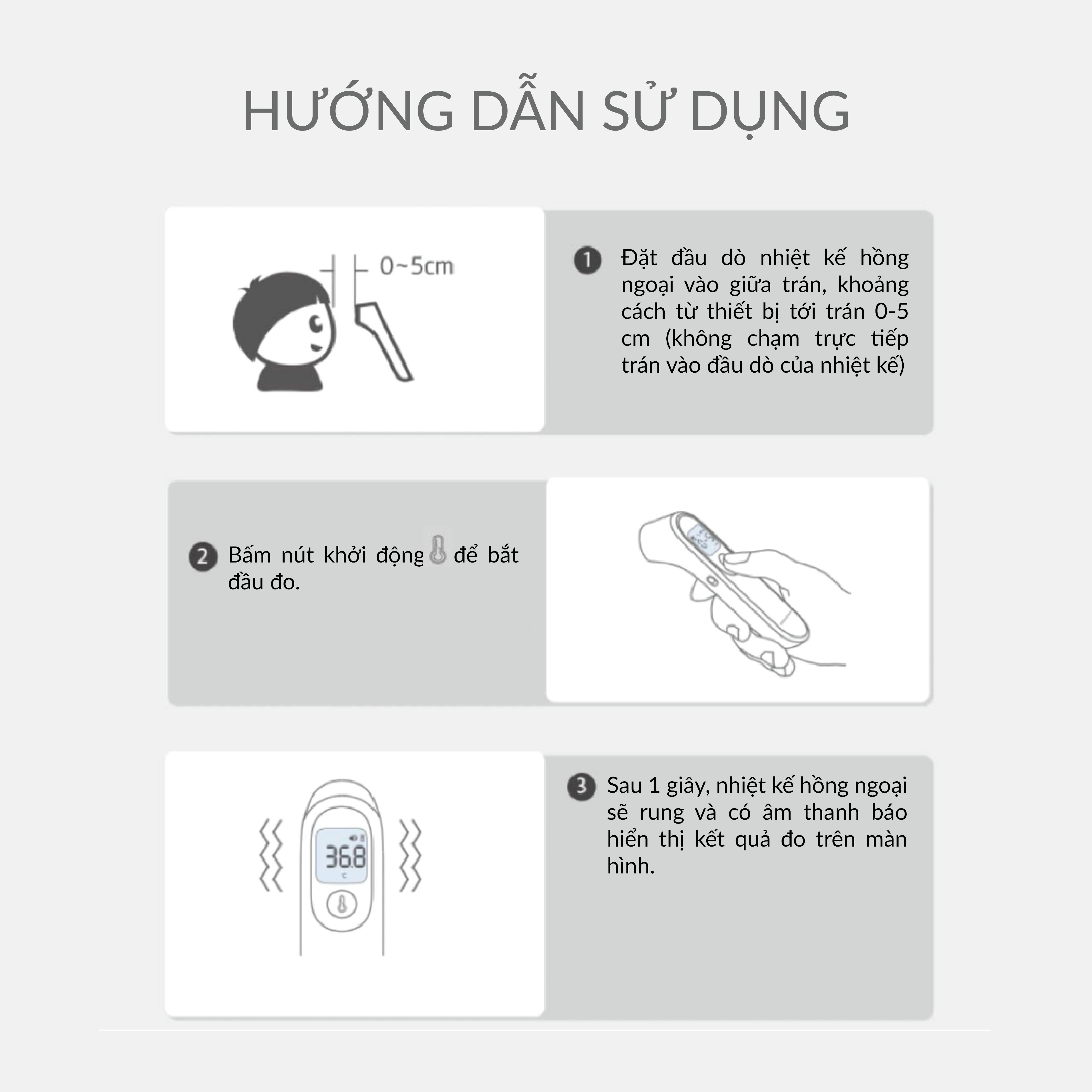 HƯỚNG DẪN SỬ DỤNG

0~5cm

1 Đặt đầu dò nhiệt kế hồng ngoại vào giữa trán, khoảng cách từ thiết bị tới trán 0-5 cm (không chạm trực tiếp trán vào đầu dò của nhiệt kế)

2 Bấm nút khởi động để bắt đầu đo.

36.8
°C

3 Sau 1 giây, nhiệt kế hồng ngoại sẽ rung và có âm thanh báo hiển thị kết quả đo trên màn hình.