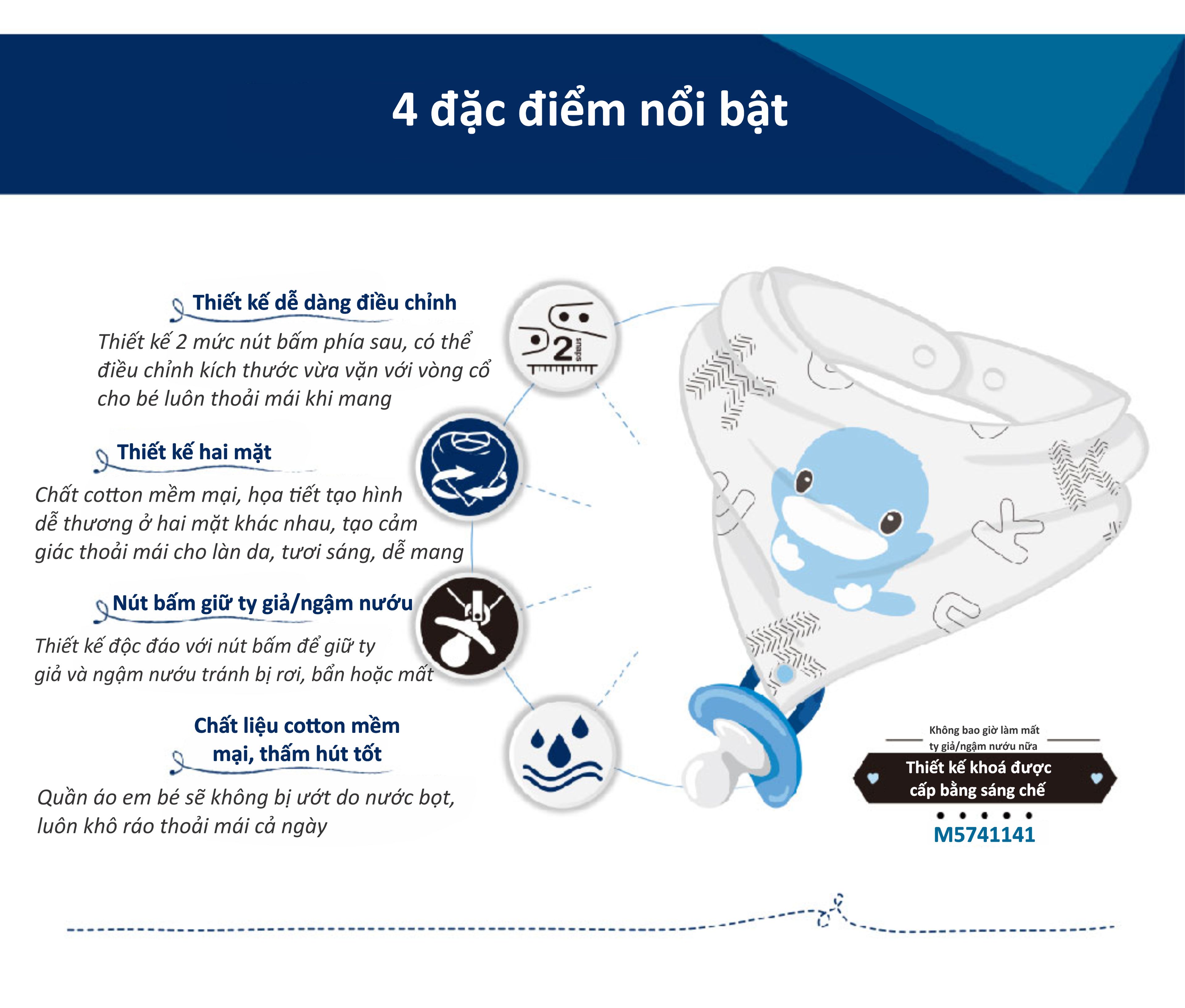 4 đặc điểm nổi bật

Thiết kế dễ dàng điều chỉnh

Thiết kế 2 mức nút bấm phía sau, có thể điều chỉnh kích thước vừa vặn với vòng cổ cho bé luôn thoải mái khi mang

2 snaps

Thiết kế hai mặt

Chất cotton mềm mại, họa tiết tạo hình dễ thương ở hai mặt khác nhau, tạo cảm giác thoải mái cho làn da, tươi sáng, dễ mang

Nút bấm giữ ty giả/ngậm nướu

Thiết kế độc đáo với nút bấm để giữ ty giả và ngậm nướu tránh bị rơi, bẩn hoặc mất

Chất liệu cotton mềm mại, thấm hút tốt

Quần áo em bé sẽ không bị ướt do nước bọt, luôn khô ráo thoải mái cả ngày

Không bao giờ làm mất ty giả/ngậm nướu nữa

Thiết kế khoá được cấp bằng sáng chế

M5741141