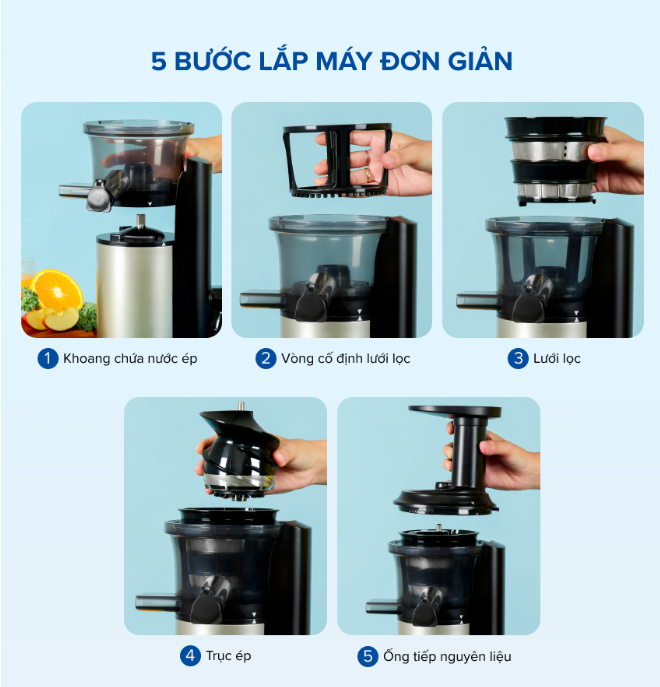 5 BƯỚC LẮP MÁY ĐƠN GIẢN

1 Khoang chứa nước ép

2 Vòng cố định lưới lọc

3 Lưới lọc

4 Trục ép

5 Ống tiếp nguyên liệu