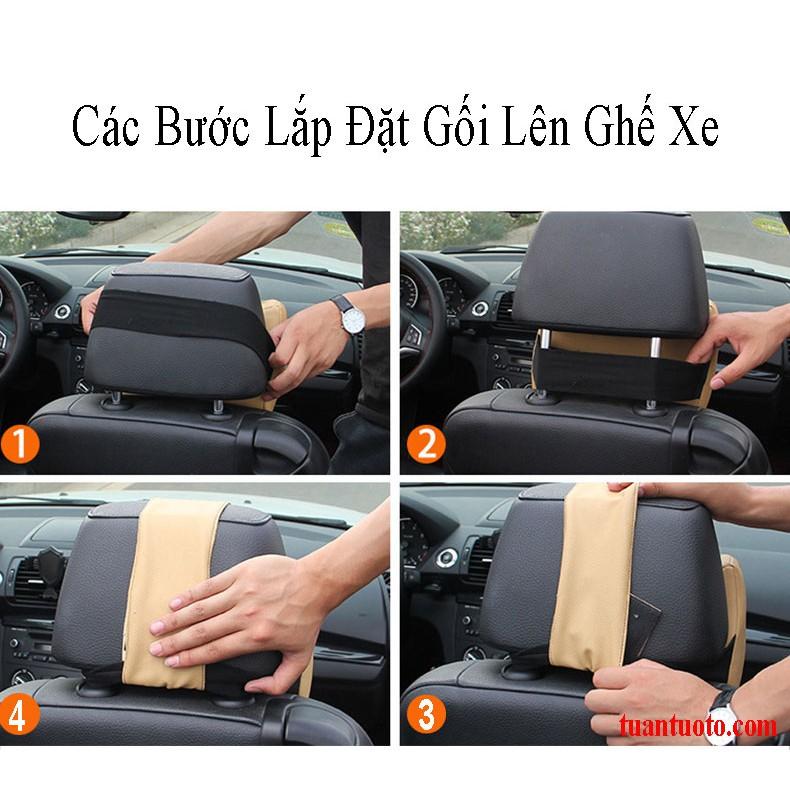 Các Bước Lắp Đặt Gối Lên Ghế Xe

1

2

4

3

tuantuoto.com