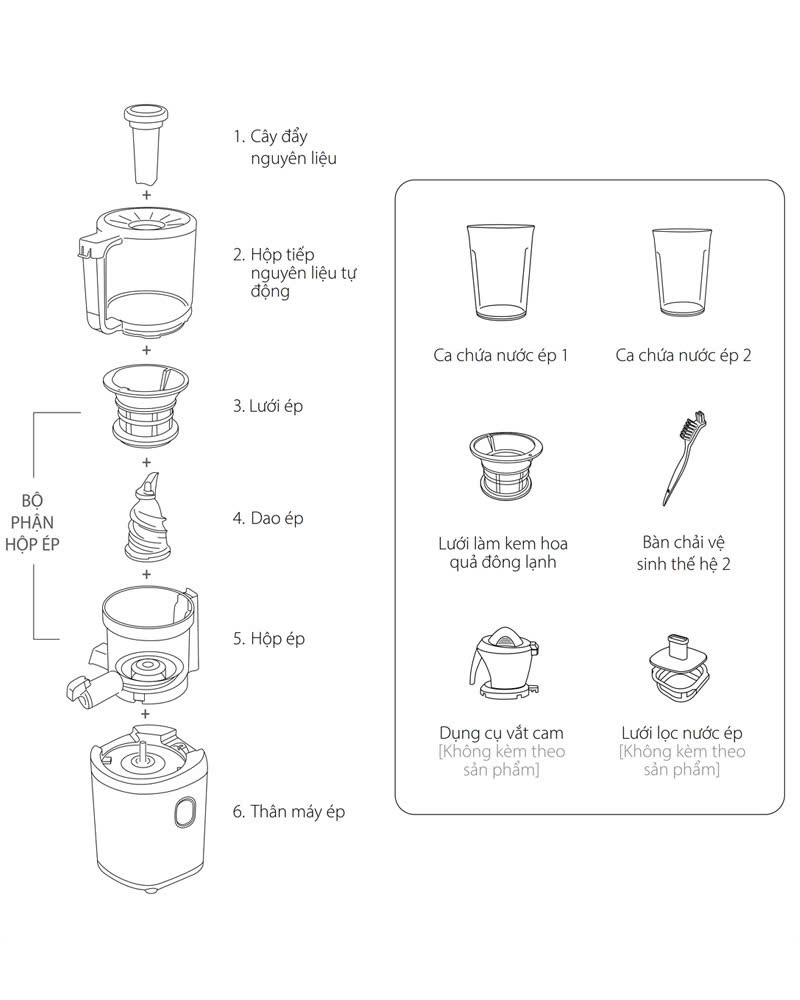 1. Cây đẩy nguyên liệu

+

2. Hộp tiếp nguyên liệu tự động

+

3. Lưới ép

+

4. Dao ép

+

5. Hộp ép

+

6. Thân máy ép

BỘ PHẬN HỘP ÉP

Ca chứa nước ép 1

Ca chứa nước ép 2

Lưới làm kem hoa quả đông lạnh

Bàn chải vệ sinh thế hệ 2

Dụng cụ vắt cam [Không kèm theo sản phẩm]

Lưới lọc nước ép [Không kèm theo sản phẩm]