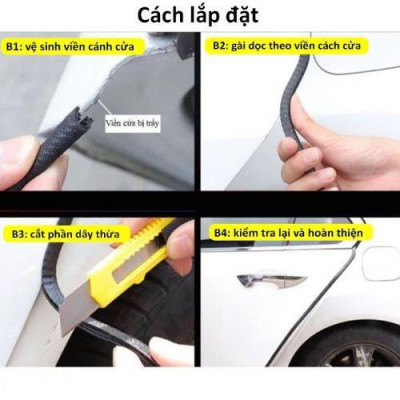 Cách lắp đặt

B1: vệ sinh viền cánh cửa

Viền cửa bị trầy

B2: gài dọc theo viền cách cửa

B3: cắt phần dây thừa

B4: kiểm tra lại và hoàn thiện