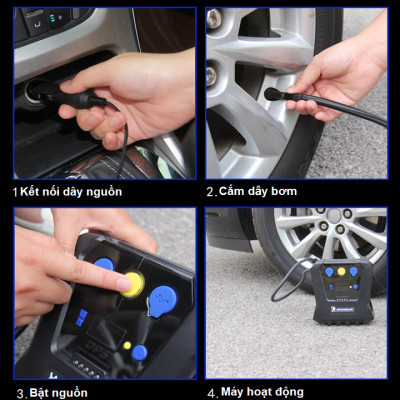 1 Kết nối dây nguồn

2. Cắm dây bơm

3. Bật nguồn

4. Máy hoạt động