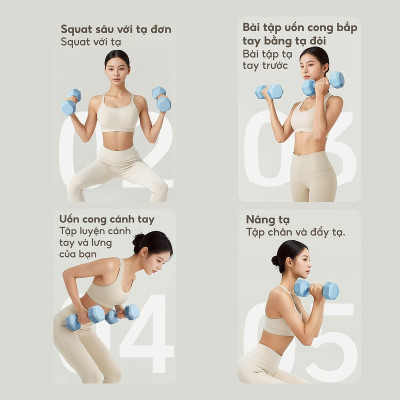 Squat sâu với tạ đơn
Squat với tạ

02

Bài tập uốn cong bắp tay bằng tạ đôi
Bài tập tạ tay trước

03

Uốn cong cánh tay
Tập luyện cánh tay và lưng của bạn

04

Nâng tạ
Tập chân và đẩy tạ.

05