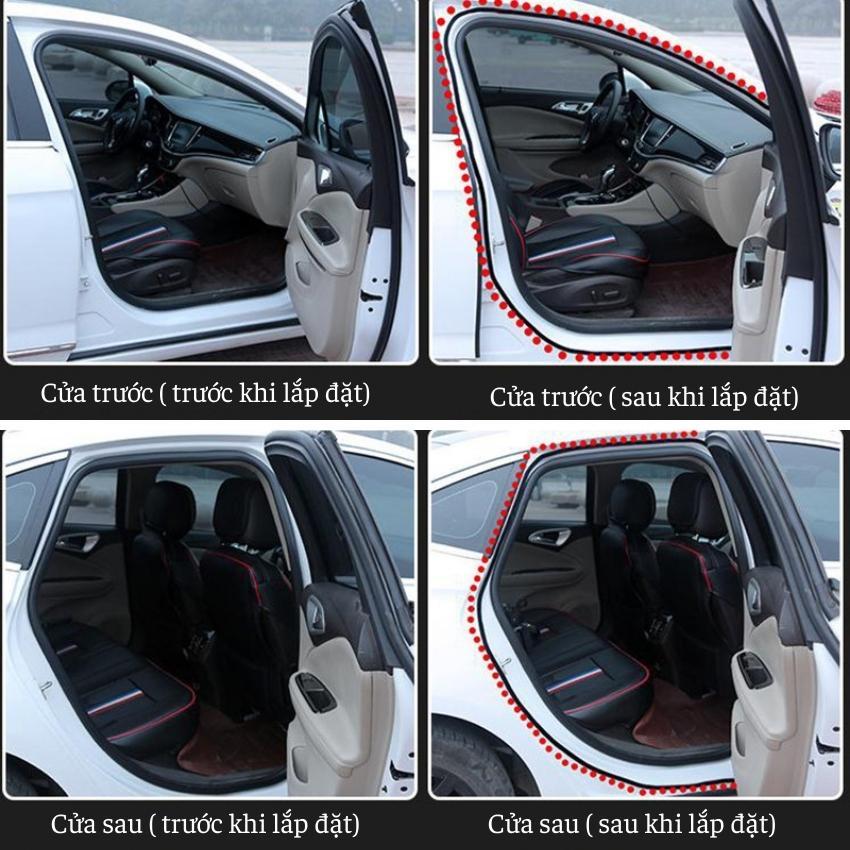 Cửa trước ( trước khi lắp đặt)

Cửa trước ( sau khi lắp đặt)

Cửa sau ( trước khi lắp đặt)

Cửa sau ( sau khi lắp đặt)