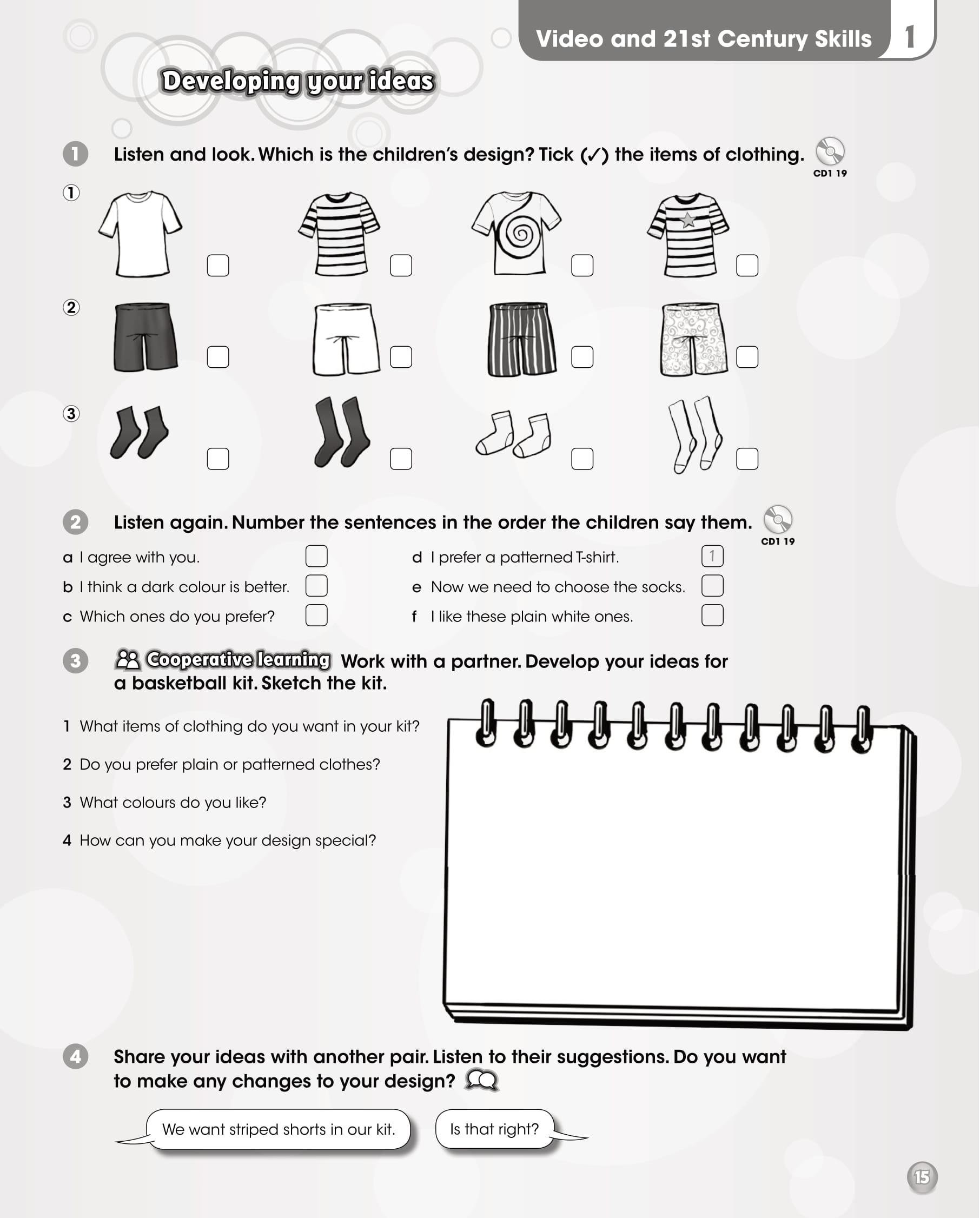 Video and 21st Century Skills 1

Developing your ideas

1 Listen and look. Which is the children's design? Tick (✓) the items of clothing. CD1 19

①

②

③

2 Listen again. Number the sentences in the order the children say them. CD1 19

a I agree with you.

b I think a dark colour is better.

c Which ones do you prefer?

d I prefer a patterned T-shirt. 1

e Now we need to choose the socks.

f I like these plain white ones.

3 Cooperative learning Work with a partner. Develop your ideas for a basketball kit. Sketch the kit.

1 What items of clothing do you want in your kit?

2 Do you prefer plain or patterned clothes?

3 What colours do you like?

4 How can you make your design special?

4 Share your ideas with another pair. Listen to their suggestions. Do you want to make any changes to your design?

We want striped shorts in our kit.

Is that right?

15